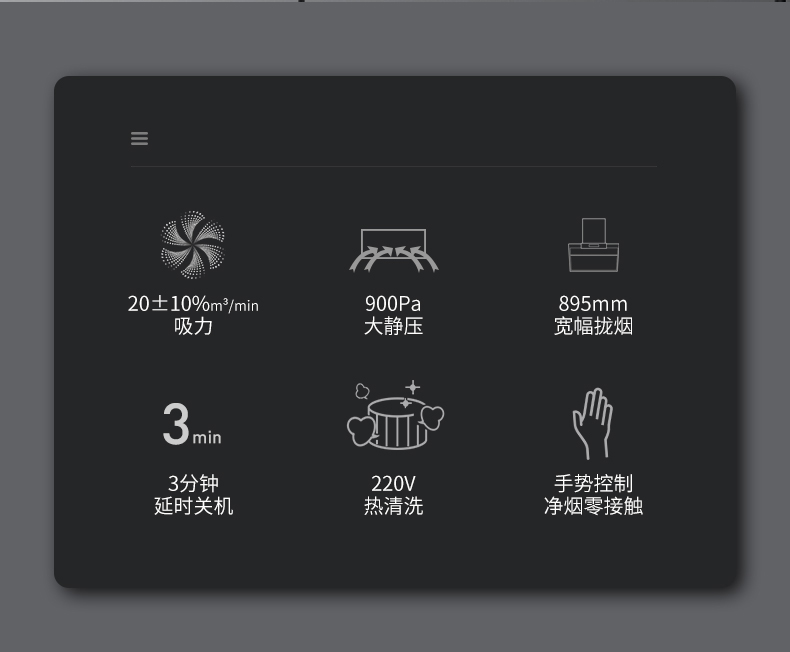 20±10%m³/min
吸力

900Pa
大静压

895mm
宽幅拢烟

3min

3分钟
延时关机

220V
热清洗

手势控制
净烟零接触